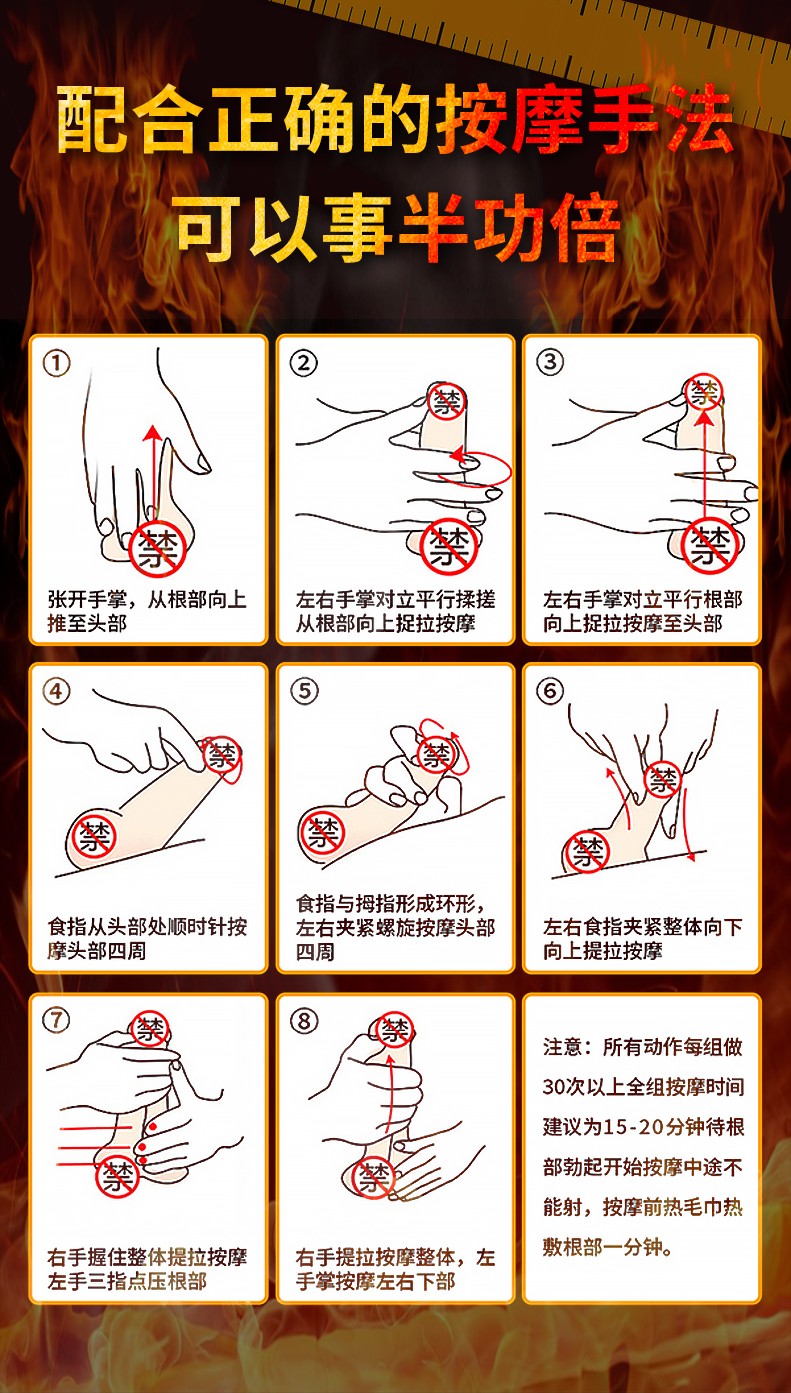 配合正确的按摩手法
可以事半功倍

①
禁
张开手掌，从根部向上推至头部

②
禁
禁
左右手掌对立平行揉搓从根部向上捉拉按摩

③
禁
禁
左右手掌对立平行根部向上捉拉按摩至头部

④
禁
禁
食指从头部处顺时针按摩头部四周

⑤
禁
禁
食指与拇指形成环形，左右夹紧螺旋按摩头部四周

⑥
禁
禁
左右食指夹紧整体向下向上提拉按摩

⑦
禁
禁
右手握住整体提拉按摩左手三指点压根部

⑧
禁
禁
右手提拉按摩整体，左手掌按摩左右下部

注意：所有动作每组做30次以上全组按摩时间建议为15-20分钟待根部勃起开始按摩中途不能射，按摩前热毛巾热敷根部一分钟。